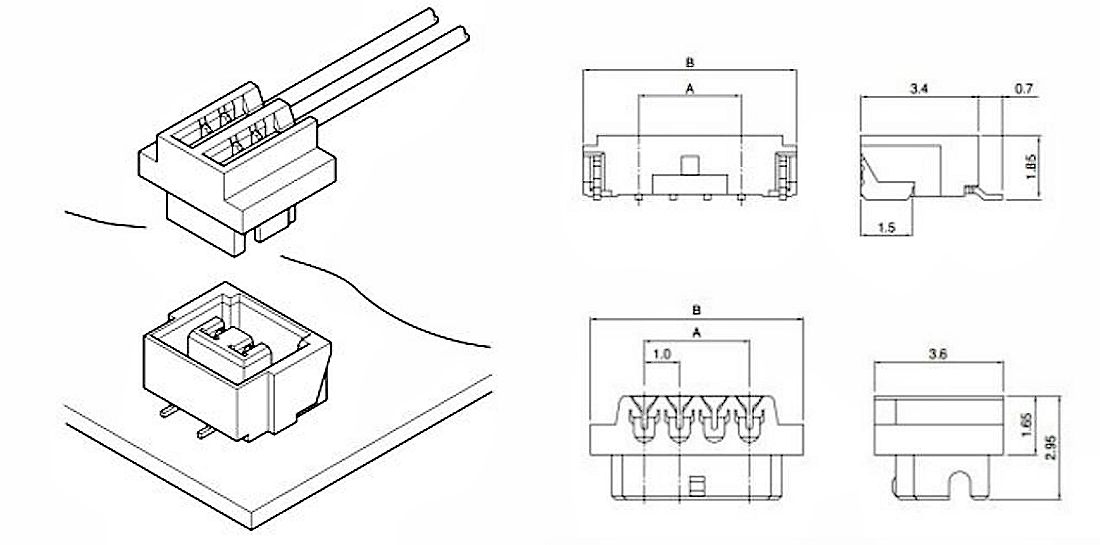 B

A

3.4

0.7

1.85

1.5

B

A

1.0

3.6

1.65

2.95