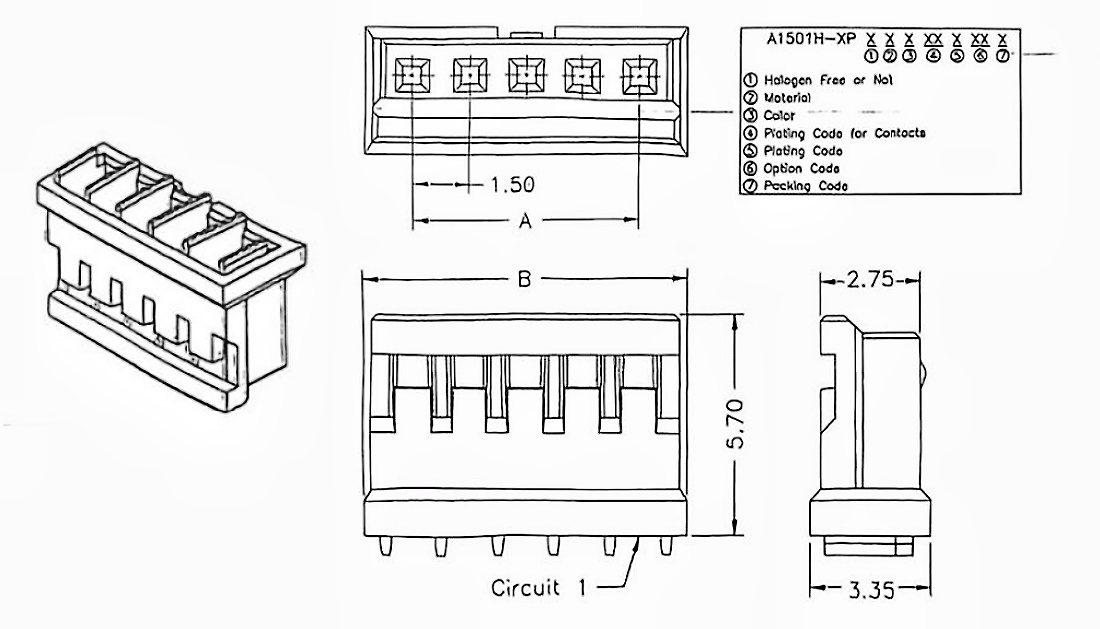 A1501H-XP X X X XX X XX X
① ② ③ ④ ⑤ ⑥ ⑦

① Halogen Free or Not
② Material
③ Color
④ Plating Code for Contacts
⑤ Plating Code
⑥ Option Code
⑦ Packing Code

1.50

A

B

2.75

5.70

Circuit 1

3.35